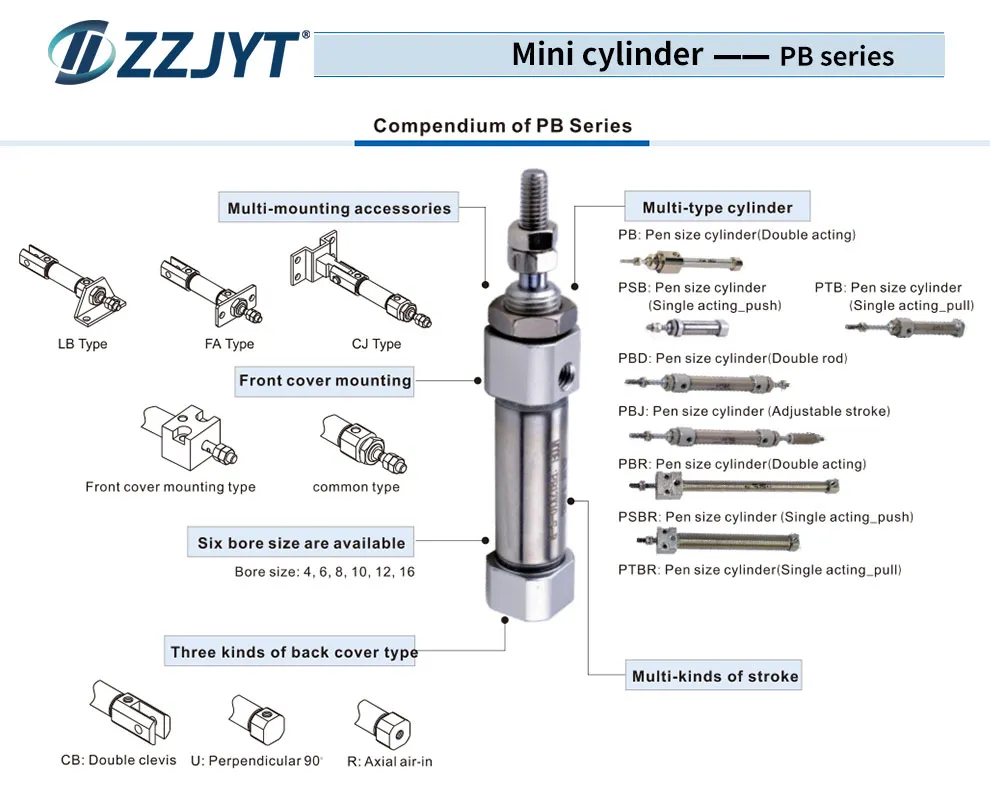 ZZJYT®

Mini cylinder —— PB series

Compendium of PB Series

Multi-mounting accessories

LB Type

FA Type

CJ Type

Front cover mounting

Front cover mounting type

common type

Six bore size are available

Bore size: 4, 6, 8, 10, 12, 16

Three kinds of back cover type

CB: Double clevis

U: Perpendicular 90°

R: Axial air-in

Multi-type cylinder

PB: Pen size cylinder(Double acting)

PSB: Pen size cylinder (Single acting_push)

PTB: Pen size cylinder (Single acting_pull)

PBD: Pen size cylinder(Double rod)

PBJ: Pen size cylinder (Adjustable stroke)

PBR: Pen size cylinder(Double acting)

PSBR: Pen size cylinder (Single acting_push)

PTBR: Pen size cylinder(Single acting_pull)

Multi-kinds of stroke